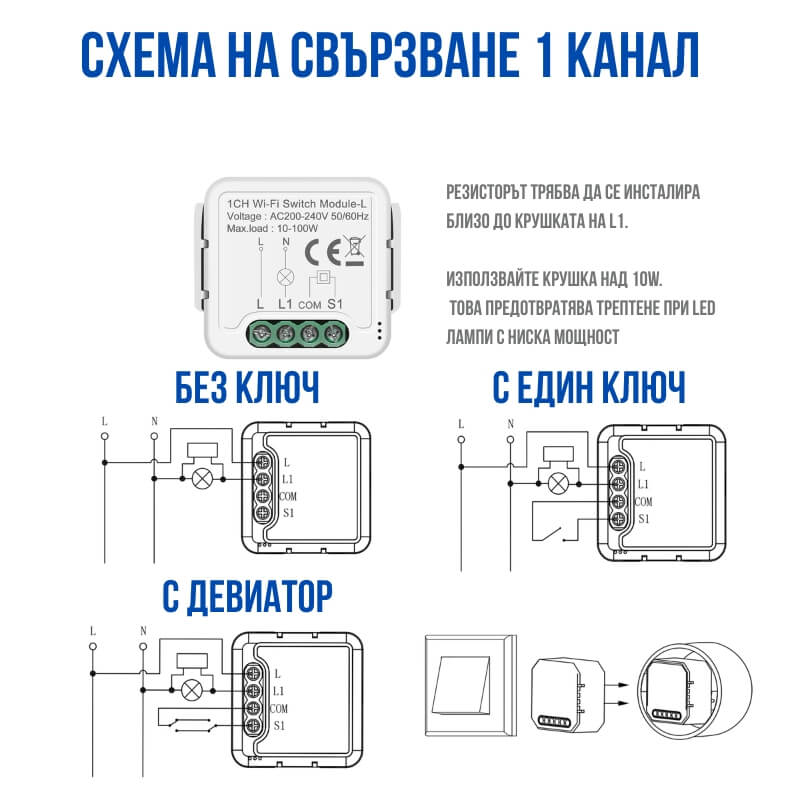 СХЕМА НА СВЪРЗВАНЕ 1 КАНАЛ

1CH Wi-Fi Switch Module-L
Voltage : AC200-240V 50/60Hz
Max.load : 10-100W
L N
CE
L L1 COM S1

РЕЗИСТОРЪТ ТРЯБВА ДА СЕ ИНСТАЛИРА БЛИЗО ДО КРУШКАТА НА L1.

ИЗПОЛЗВАЙТЕ КРУШКА НАД 10W.
ТОВА ПРЕДОТВРАТЯВА ТРЕПТЕНЕ ПРИ LED ЛАМПИ С НИСКА МОЩНОСТ

БЕЗ КЛЮЧ

L N
L
L1
COM
S1

С ЕДИН КЛЮЧ

L N
L
L1
COM
S1

С ДЕВИАТОР

L N
L
L1
COM
S1