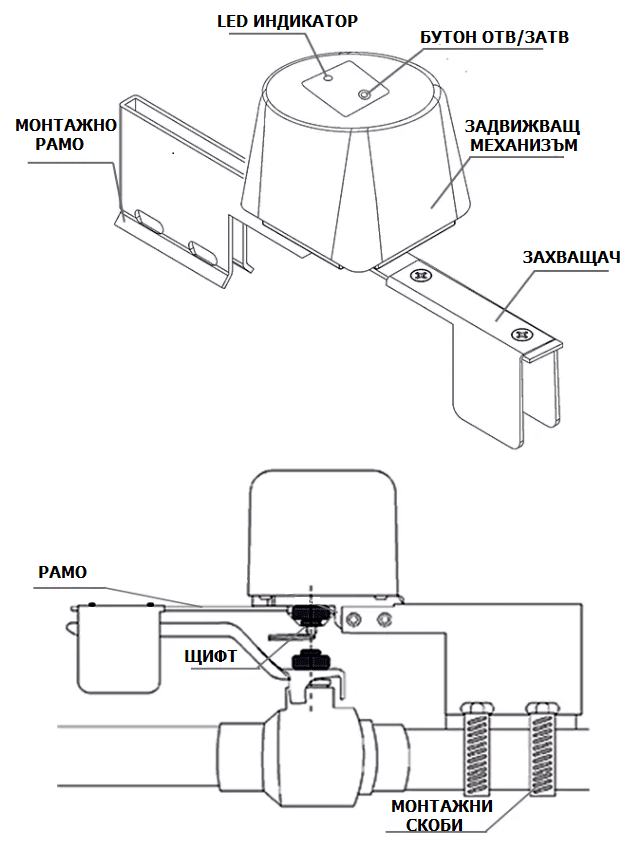 LED ИНДИКАТОР
БУТОН ОТВ/ЗАТВ
МОНТАЖНО РАМО
ЗАДВИЖВАЩ МЕХАНИЗЪМ
ЗАХВАЩАЧ
РАМО
ЩИФТ
МОНТАЖНИ СКОБИ