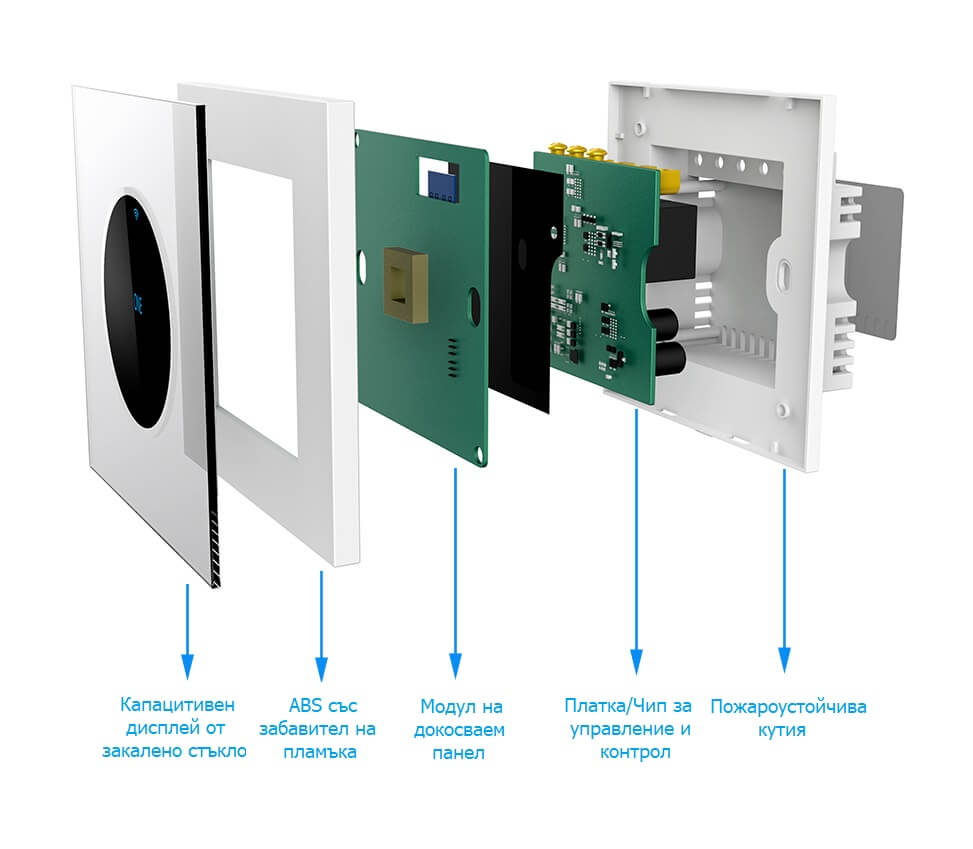 Капацитивен дисплей от закалено стъкло

ABS със забавител на пламъка

Модул на докосваем панел

Платка/Чип за управление и контрол

Пожароустойчива кутия