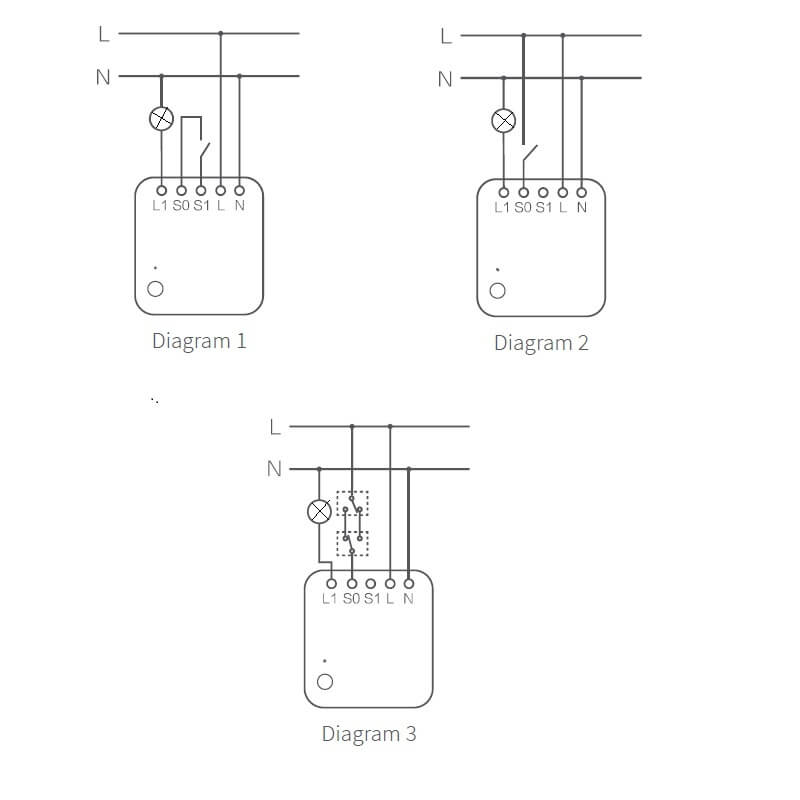 L
N
L1 S0 S1 L N
Diagram 1

L
N
L1 S0 S1 L N
Diagram 2

L
N
L1 S0 S1 L N
Diagram 3