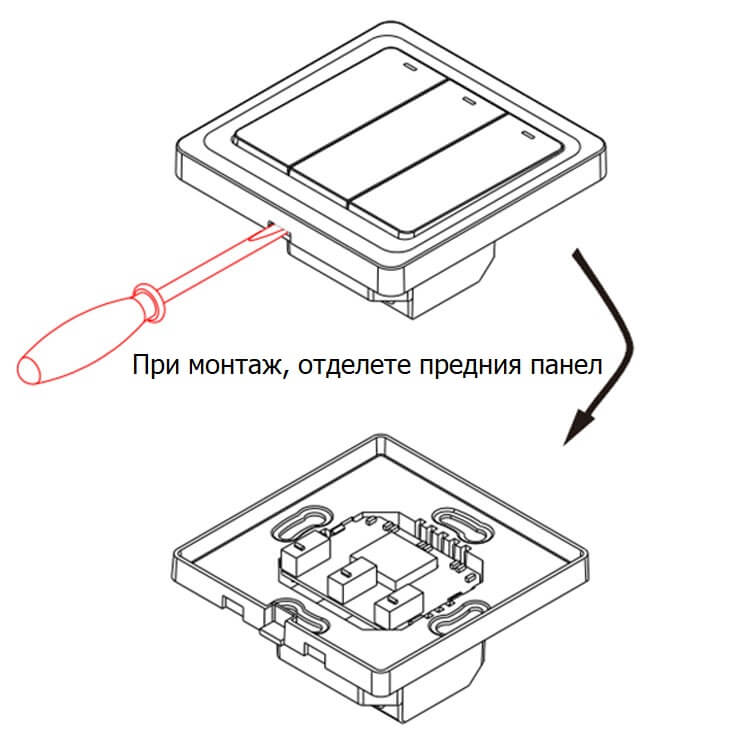 При монтаж, отделете предния панел