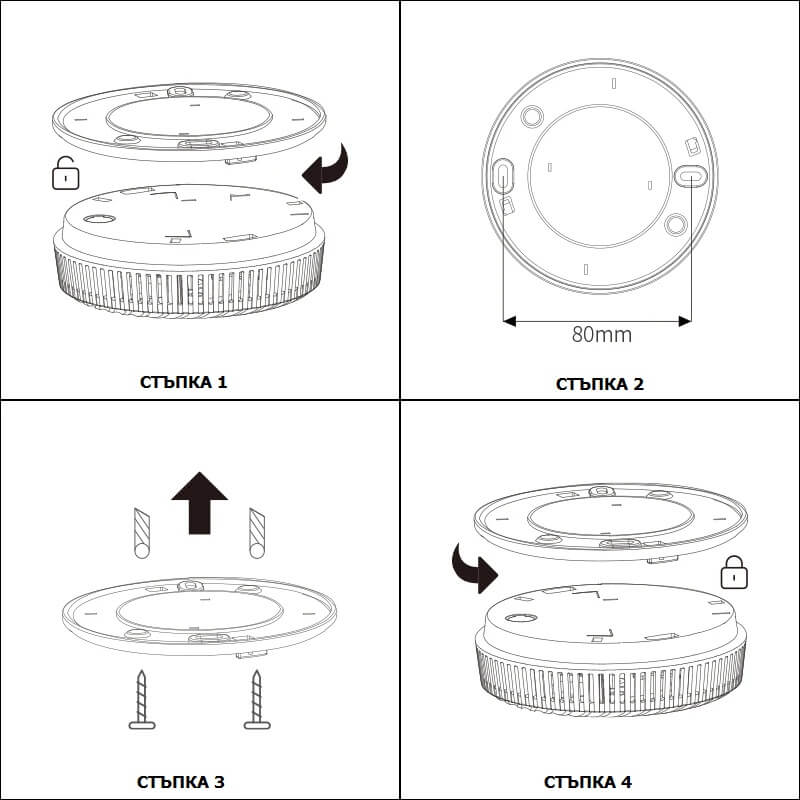 СТЪПКА 1

80mm

СТЪПКА 2

СТЪПКА 3

СТЪПКА 4